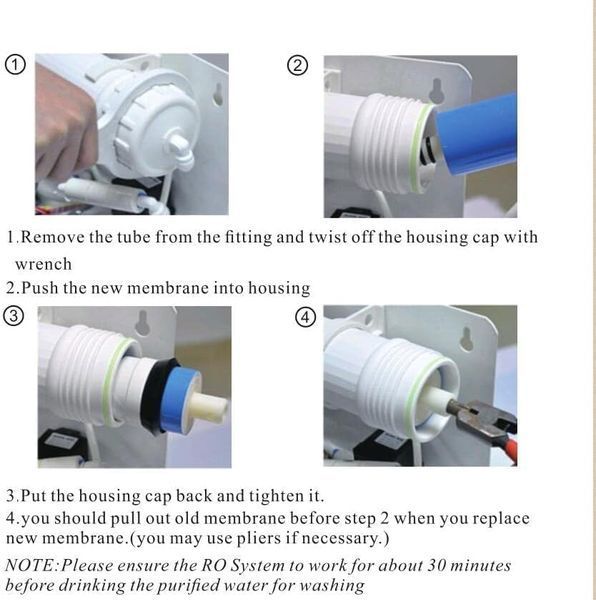 ①

②

1.Remove the tube from the fitting and twist off the housing cap with wrench

2.Push the new membrane into housing

③

④

3.Put the housing cap back and tighten it.

4.you should pull out old membrane before step 2 when you replace new membrane.(you may use pliers if necessary.)

NOTE:Please ensure the RO System to work for about 30 minutes before drinking the purified water for washing