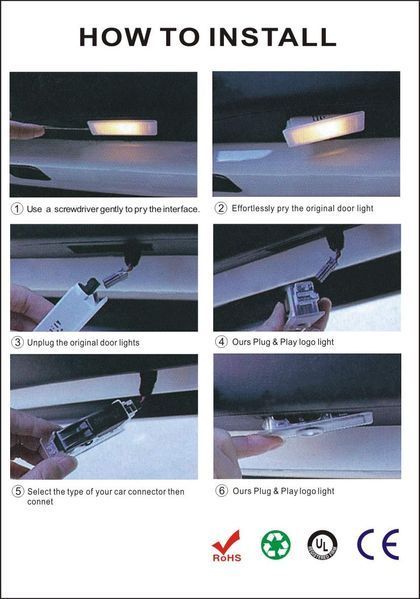 HOW TO INSTALL

① Use a screwdriver gently to pry the interface.

② Effortlessly pry the original door light

③ Unplug the original door lights

④ Ours Plug & Play logo light

⑤ Select the type of your car connector then connet

⑥ Ours Plug & Play logo light

RoHS

UL

CE