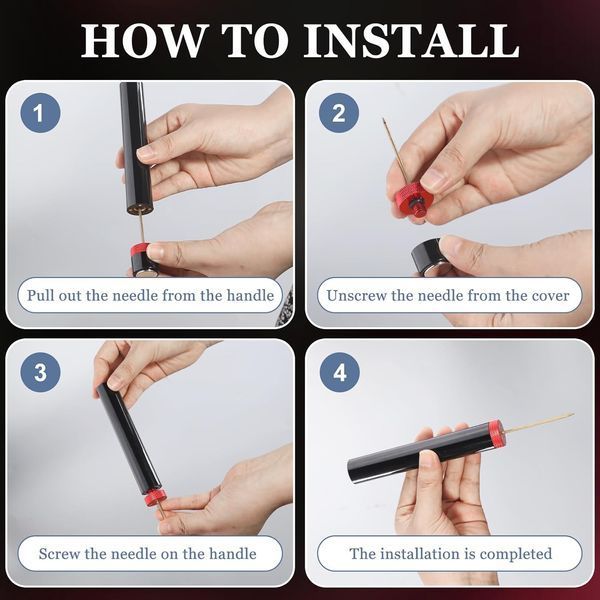 HOW TO INSTALL

1

Pull out the needle from the handle

2

Unscrew the needle from the cover

3

Screw the needle on the handle

4

The installation is completed