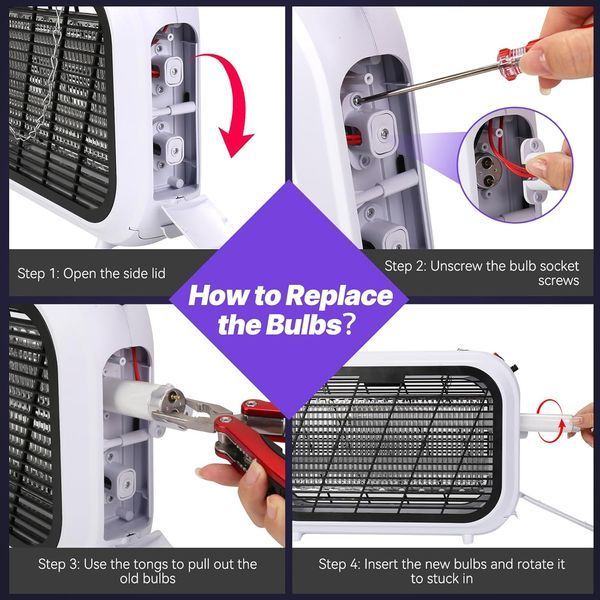 Step 1: Open the side lid

Step 2: Unscrew the bulb socket screws

How to Replace the Bulbs?

Step 3: Use the tongs to pull out the old bulbs

Step 4: Insert the new bulbs and rotate it to stuck in